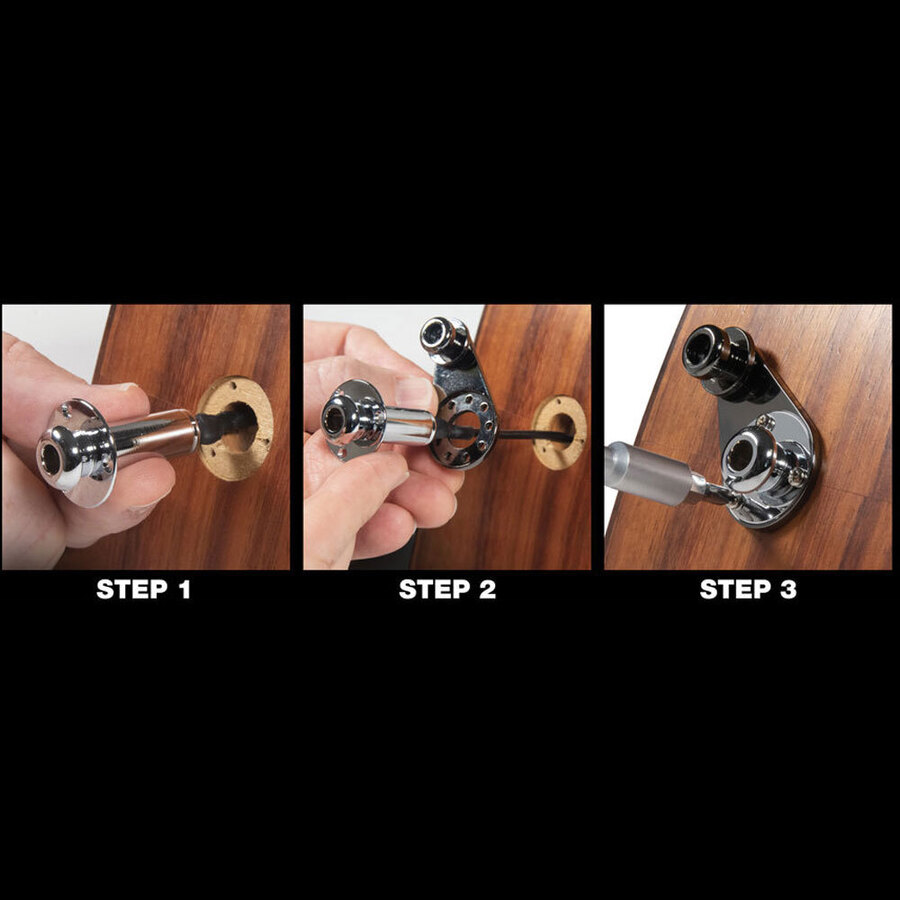 STEP 1

STEP 2

STEP 3