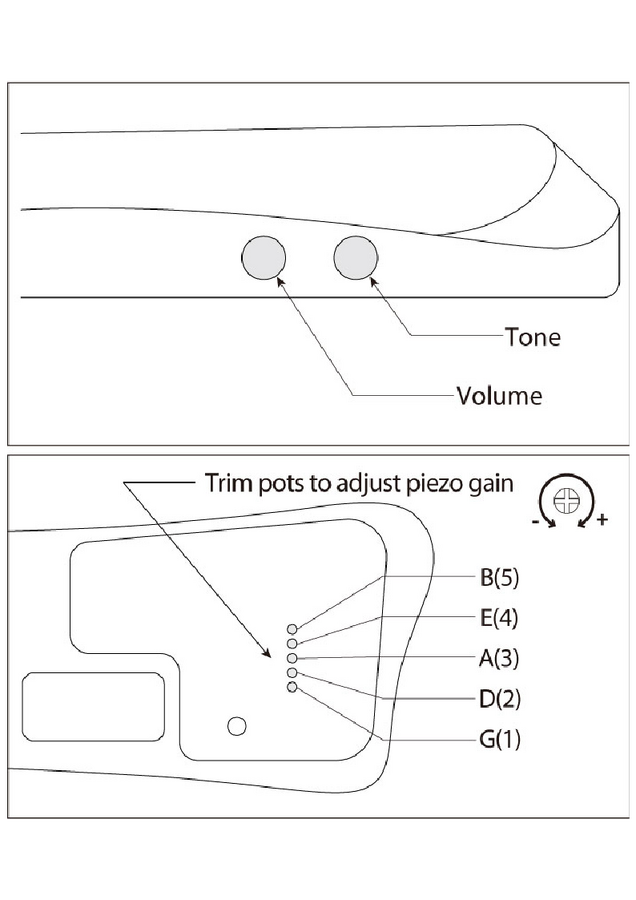 Tone

Volume

Trim pots to adjust piezo gain

-

+

B(5)

E(4)

A(3)

D(2)

G(1)