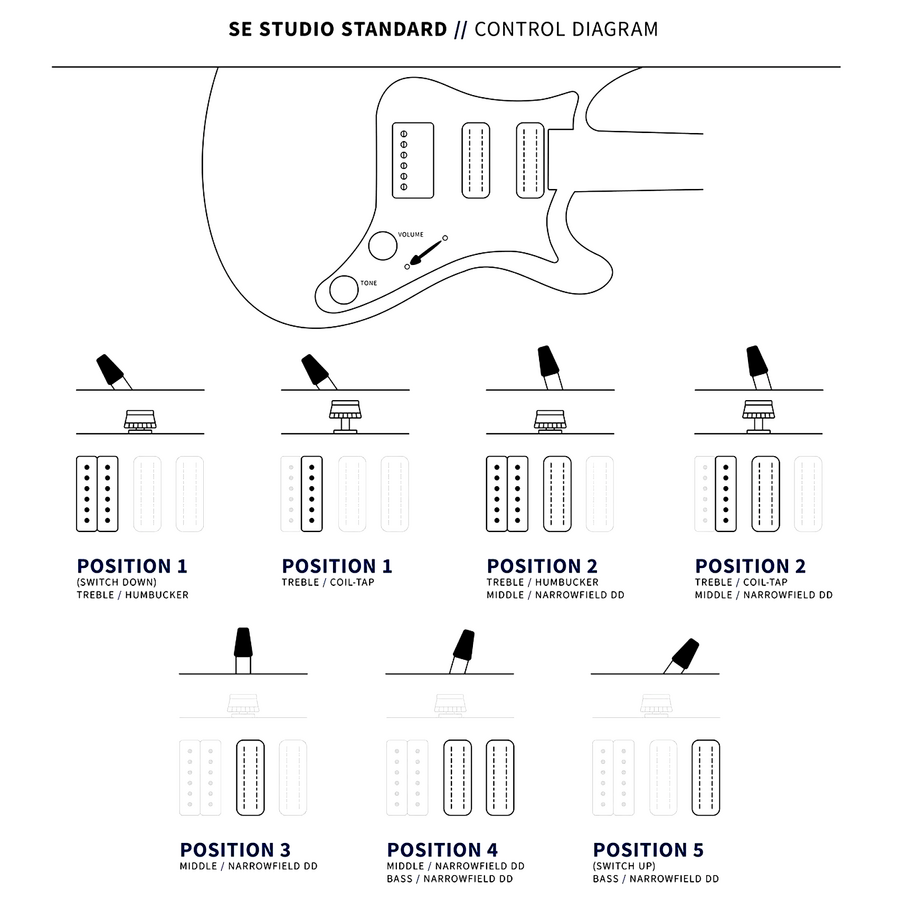 SE STUDIO STANDARD // CONTROL DIAGRAM

VOLUME

TONE

POSITION 1
(SWITCH DOWN)
TREBLE / HUMBUCKER

POSITION 1
TREBLE / COIL-TAP

POSITION 2
TREBLE / HUMBUCKER
MIDDLE / NARROWFIELD DD

POSITION 2
TREBLE / COIL-TAP
MIDDLE / NARROWFIELD DD

POSITION 3
MIDDLE / NARROWFIELD DD

POSITION 4
MIDDLE / NARROWFIELD DD
BASS / NARROWFIELD DD

POSITION 5
(SWITCH UP)
BASS / NARROWFIELD DD